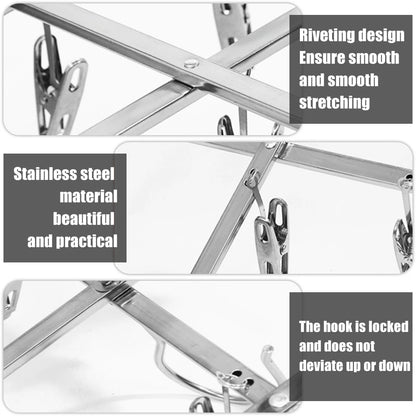 Riveting design
Ensure smooth
and smooth
stretching

Stainless steel
material
beautiful
and practical

The hook is locked
and does not
deviate up or down